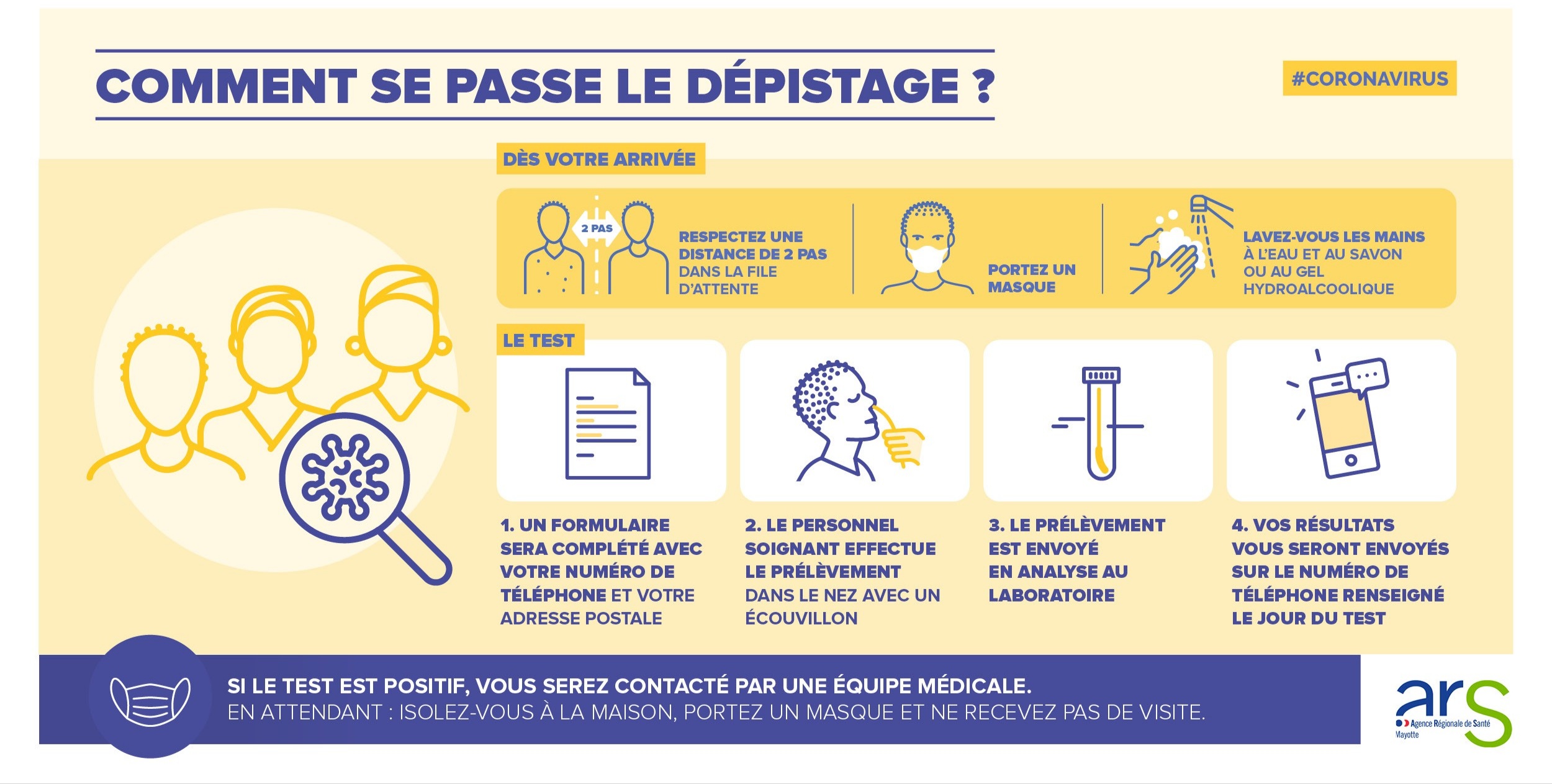 COMMENT SE PASSE LE DÉPISTAGE ?

#CORONAVIRUS

DÈS VOTRE ARRIVÉE

2 PAS

RESPECTEZ UNE DISTANCE DE 2 PAS DANS LA FILE D'ATTENTE

PORTEZ UN MASQUE

LAVEZ-VOUS LES MAINS À L'EAU ET AU SAVON OU AU GEL HYDROALCOOLIQUE

LE TEST

1. UN FORMULAIRE SERA COMPLÉTÉ AVEC VOTRE NUMÉRO DE TÉLÉPHONE ET VOTRE ADRESSE POSTALE

2. LE PERSONNEL SOIGNANT EFFECTUE LE PRÉLÈVEMENT DANS LE NEZ AVEC UN ÉCOUVILLON

3. LE PRÉLÈVEMENT EST ENVOYÉ EN ANALYSE AU LABORATOIRE

4. VOS RÉSULTATS VOUS SERONT ENVOYÉS SUR LE NUMÉRO DE TÉLÉPHONE RENSEIGNÉ LE JOUR DU TEST

SI LE TEST EST POSITIF, VOUS SEREZ CONTACTÉ PAR UNE ÉQUIPE MÉDICALE.
EN ATTENDANT : ISOLEZ-VOUS À LA MAISON, PORTEZ UN MASQUE ET NE RECEVEZ PAS DE VISITE.

ars
Agence Régionale de Santé
Mayotte